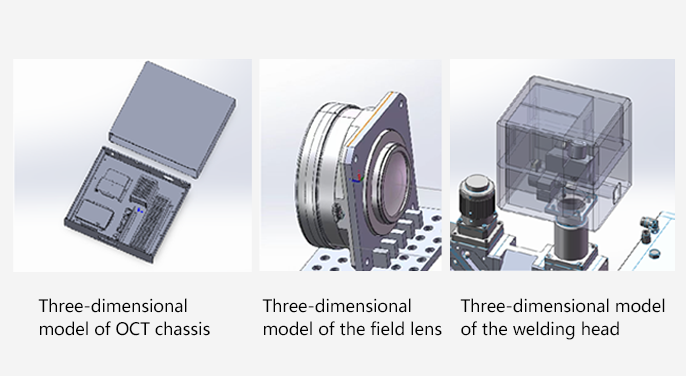 Three-dimensional model of OCT chassis

Three-dimensional model of the field lens

Three-dimensional model of the welding head